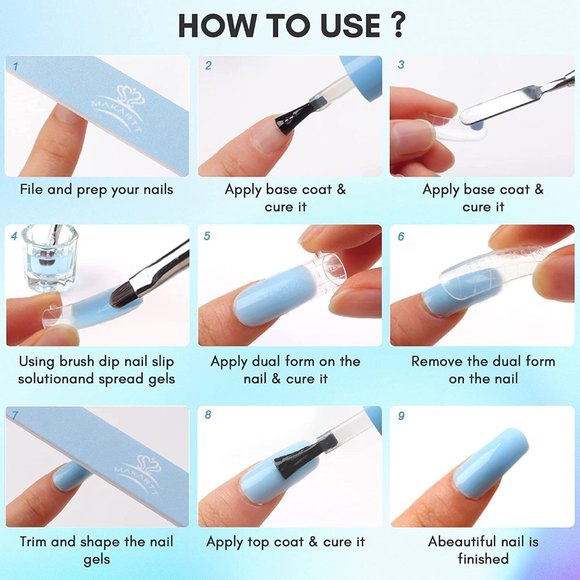 HOW TO USE ?

1
MAKARTT
File and prep your nails

2
Apply base coat & cure it

3
Apply base coat & cure it

4
Using brush dip nail slip solutionand spread gels

5
Apply dual form on the nail & cure it

6
Remove the dual form on the nail

7
MAKARTT
Trim and shape the nail gels

8
Apply top coat & cure it

9
Abeautiful nail is finished